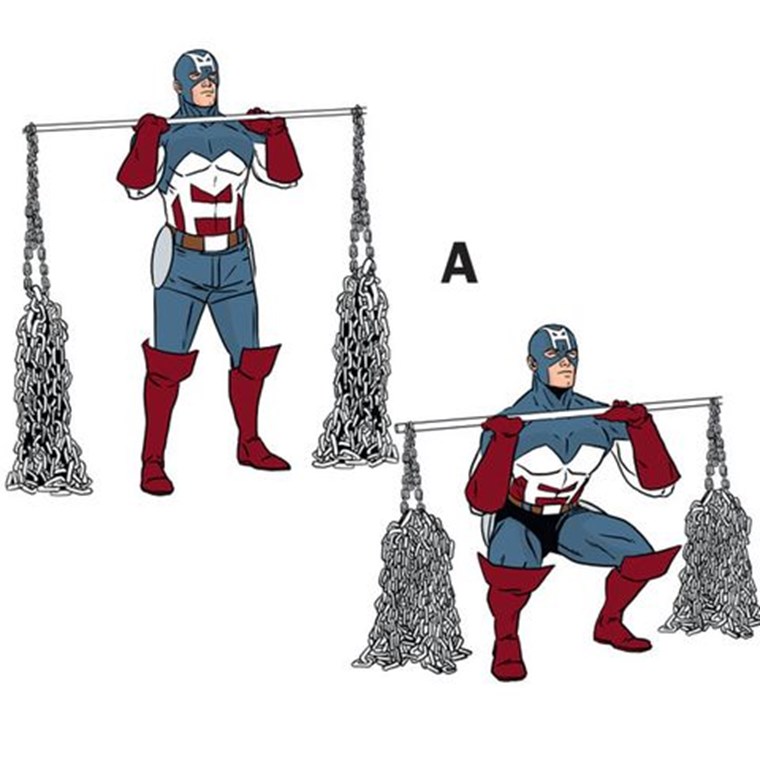 A